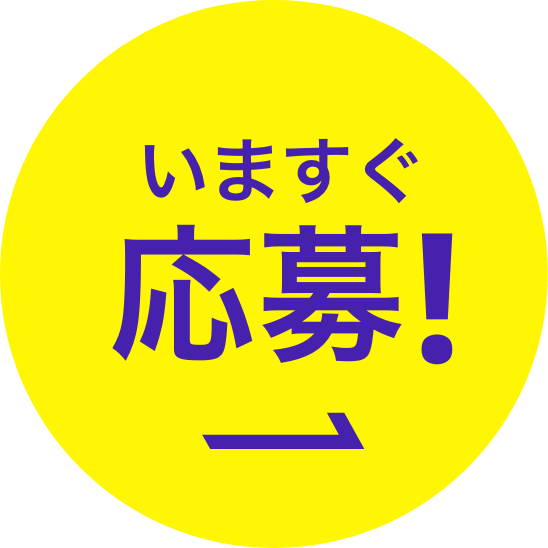 いますぐ
応募!